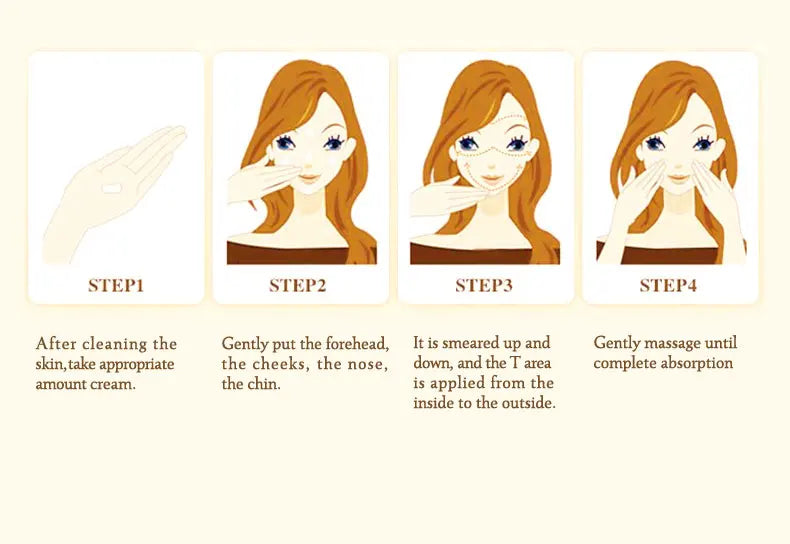 STEP1

After cleaning the skin,take appropriate amount cream.

STEP2

Gently put the forehead, the cheeks, the nose, the chin.

STEP3

It is smeared up and down, and the T area is applied from the inside to the outside.

STEP4

Gently massage until complete absorption