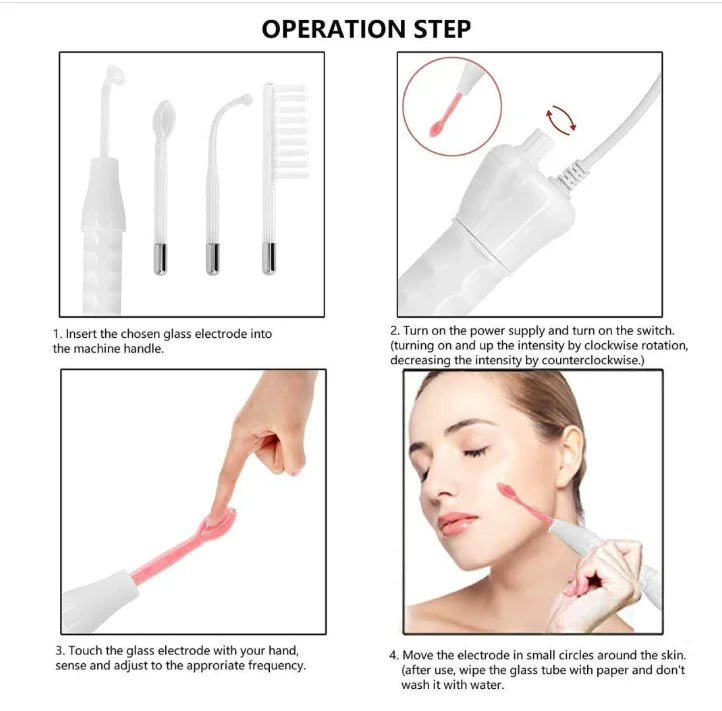 OPERATION STEP

1. Insert the chosen glass electrode into the machine handle.

2. Turn on the power supply and turn on the switch. (turning on and up the intensity by clockwise rotation, decreasing the intensity by counterclockwise.)

3. Touch the glass electrode with your hand, sense and adjust to the approriate frequency.

4. Move the electrode in small circles around the skin. (after use, wipe the glass tube with paper and don't wash it with water.